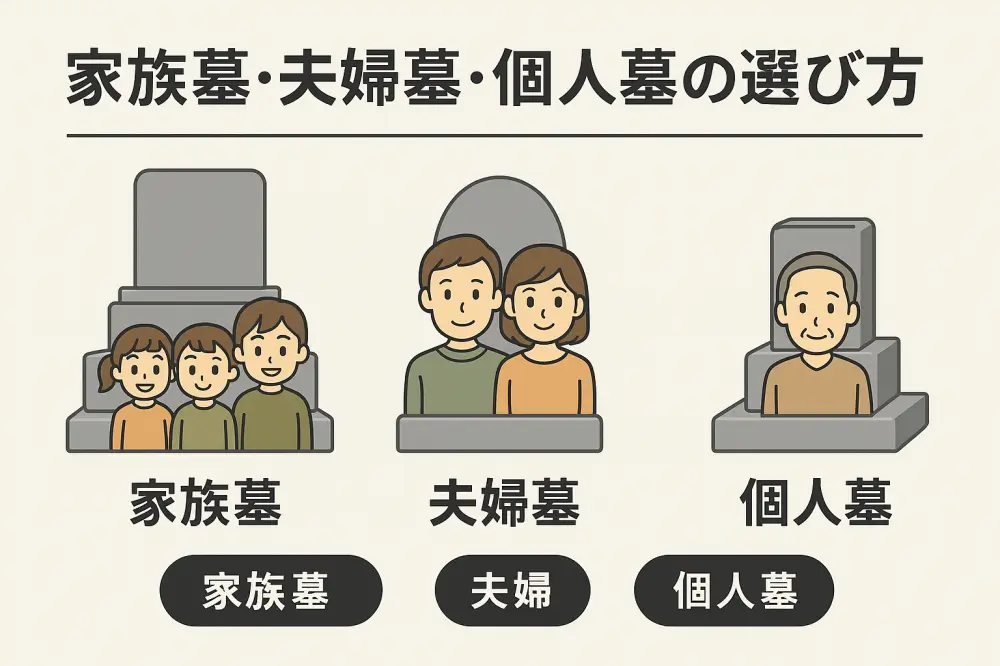 家族墓·夫婦墓·個人墓の選び方

家族墓

夫婦墓

個人墓

家族墓

夫婦

個人墓